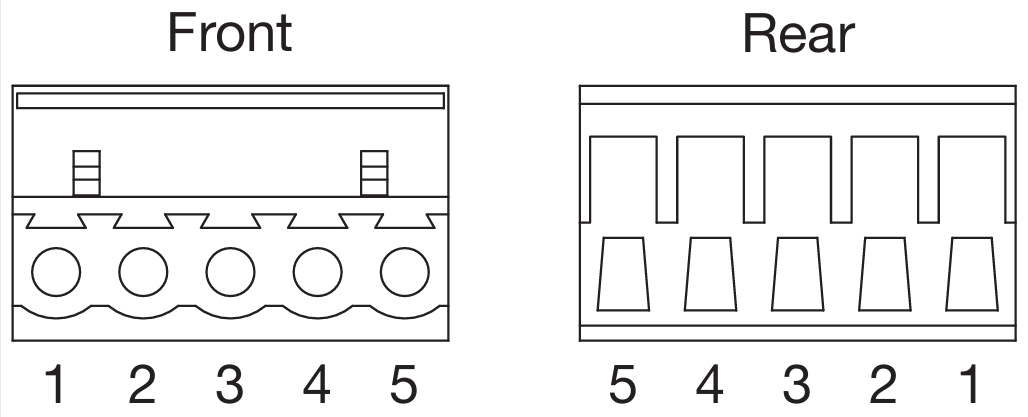 Front

1 2 3 4 5

Rear

5 4 3 2 1