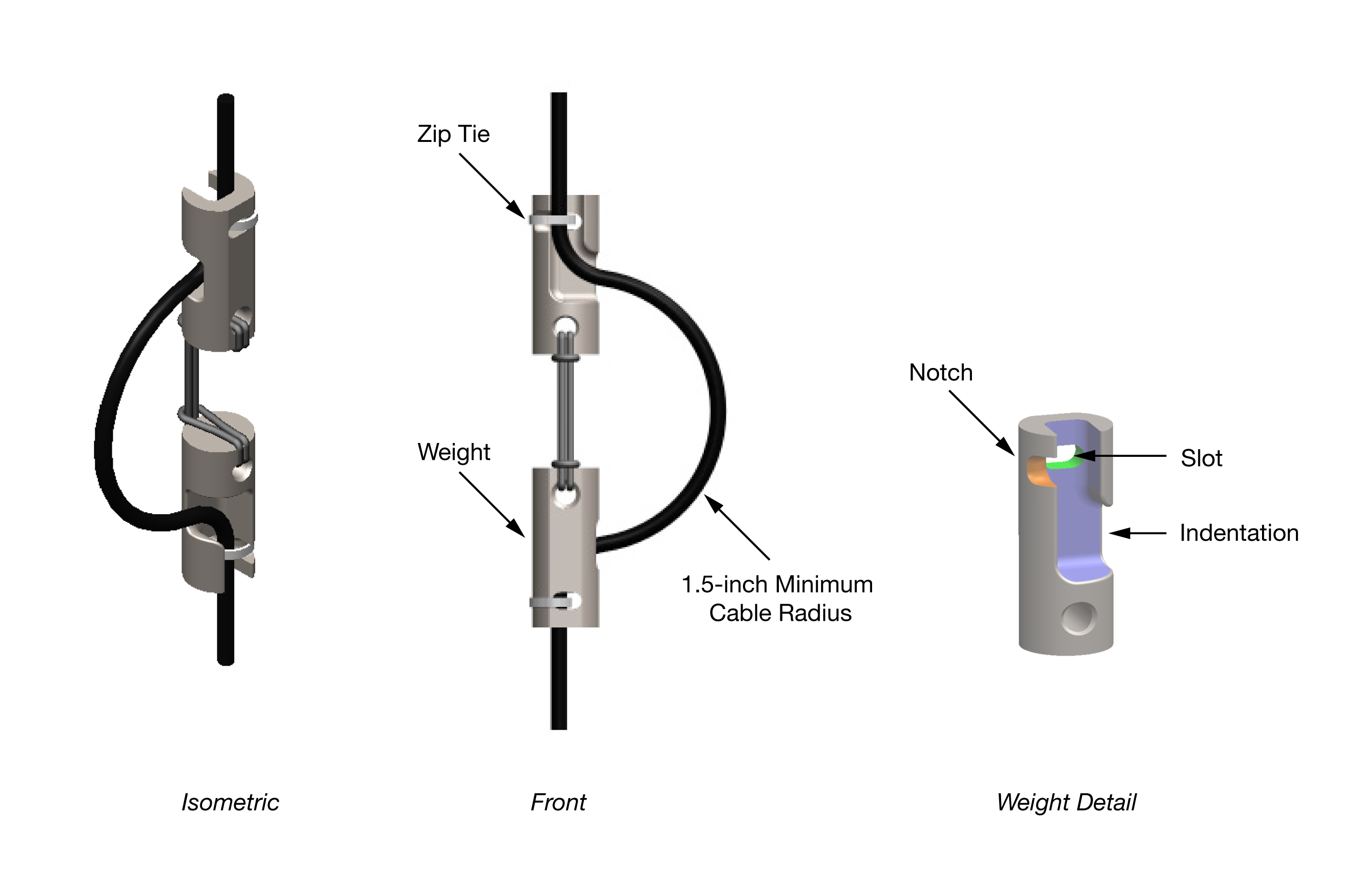 Zip Tie

Weight

1.5-inch Minimum Cable Radius

Notch

Slot

Indentation

Isometric

Front

Weight Detail