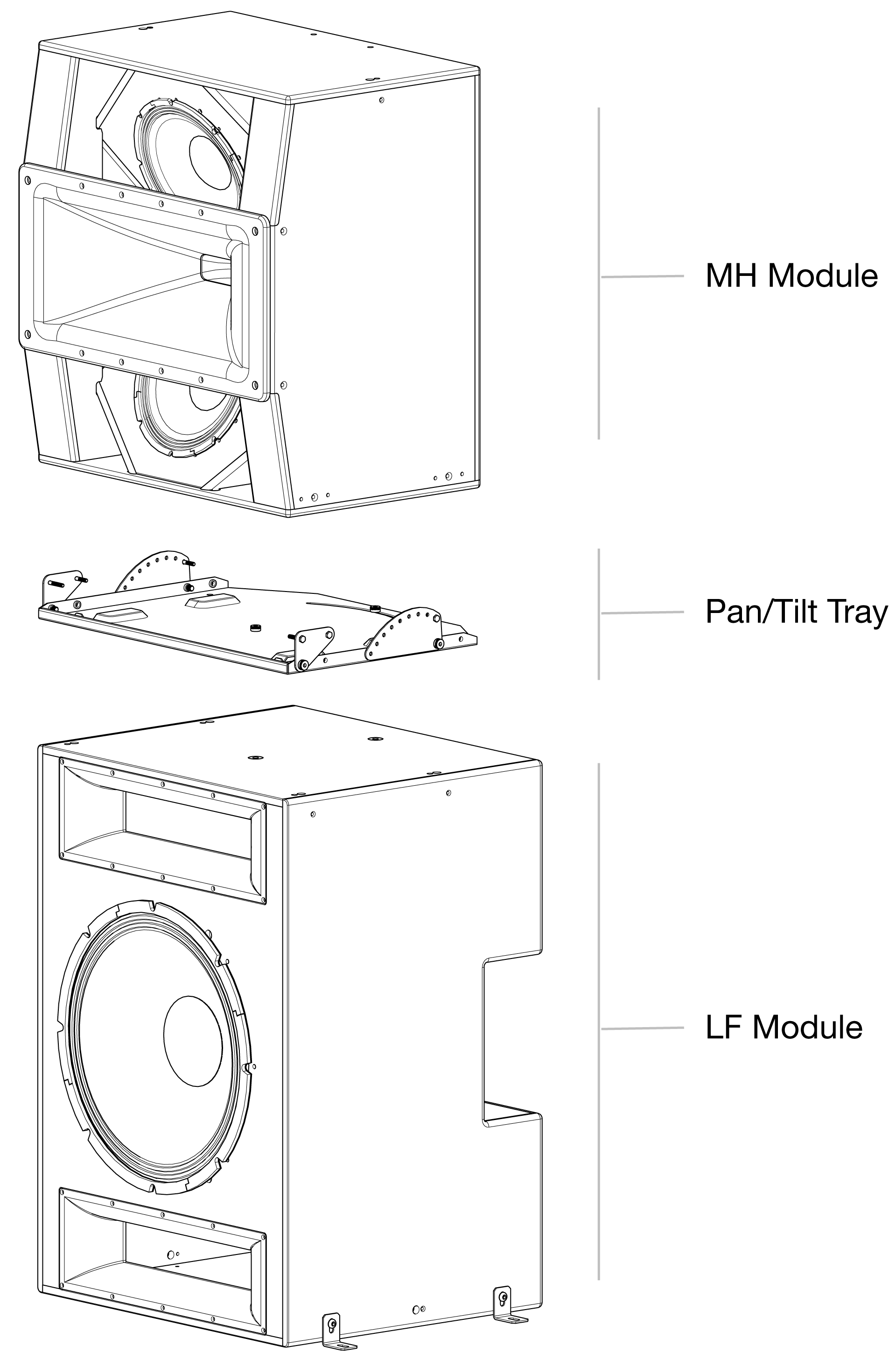 MH Module

Pan/Tilt Tray

LF Module