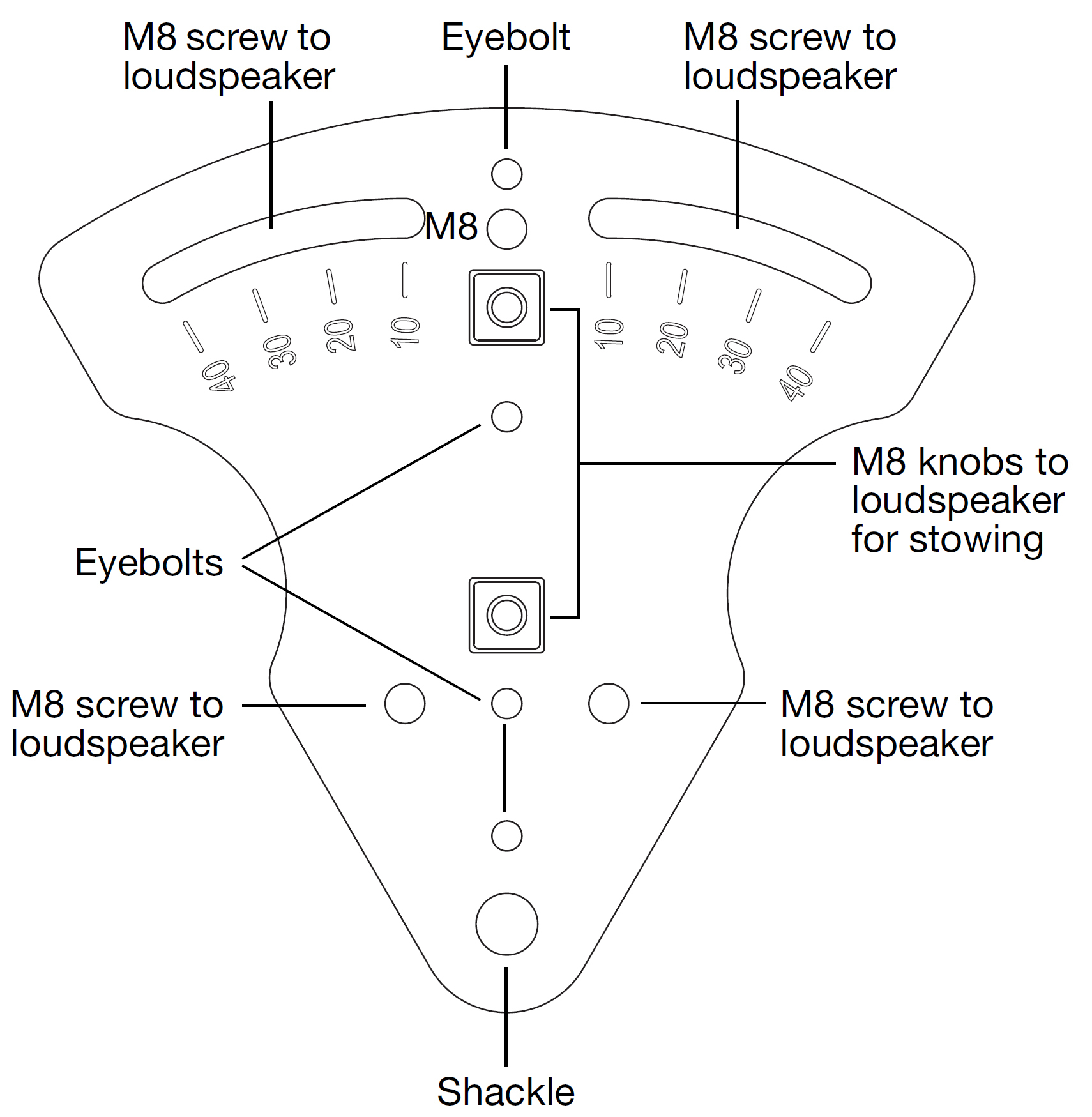 M8 screw to loudspeaker

Eyebolt

M8 screw to loudspeaker

M8

40 30 20 10

10 20 30 40

M8 knobs to loudspeaker for stowing

Eyebolts

M8 screw to loudspeaker

M8 screw to loudspeaker

Shackle